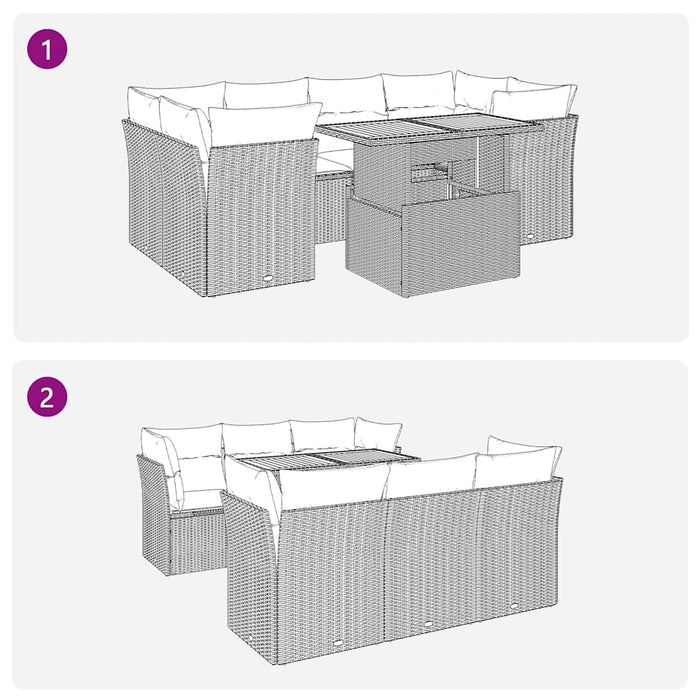 1

2