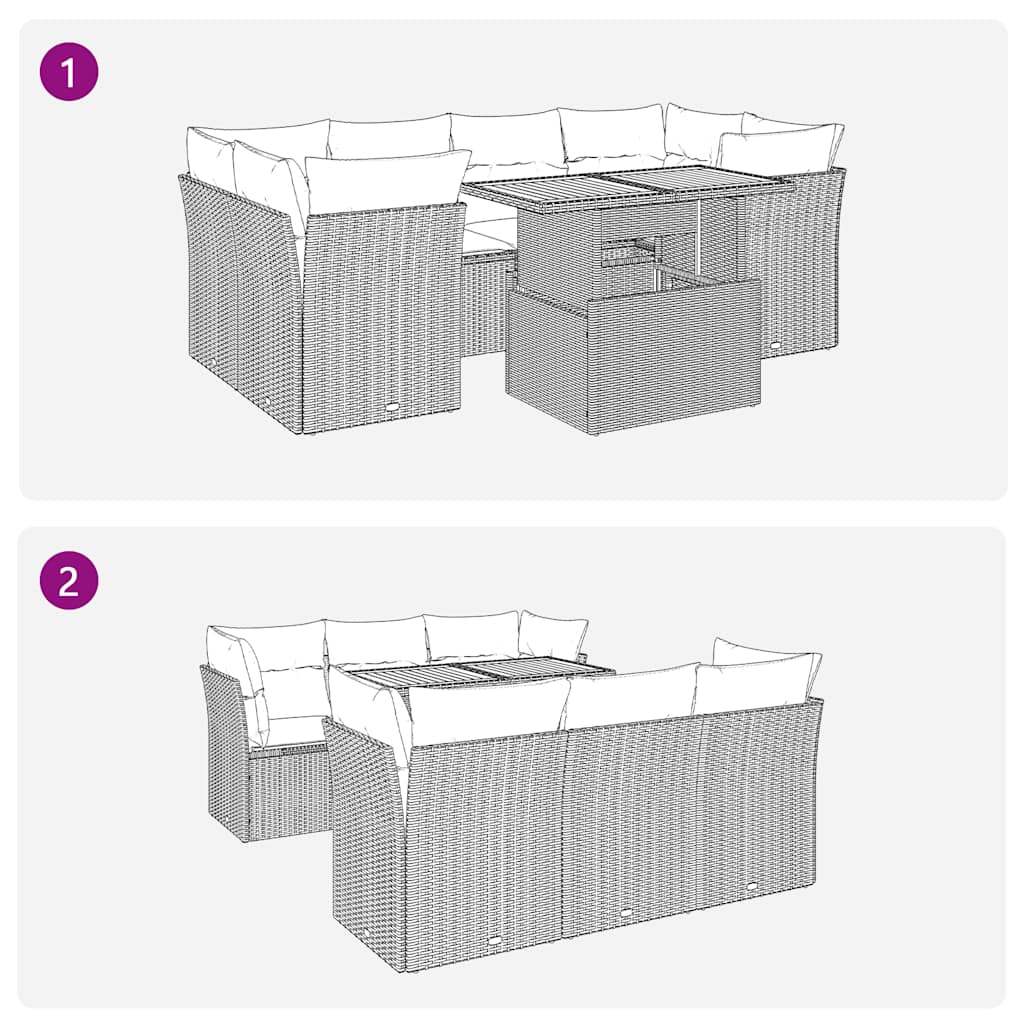 1

2