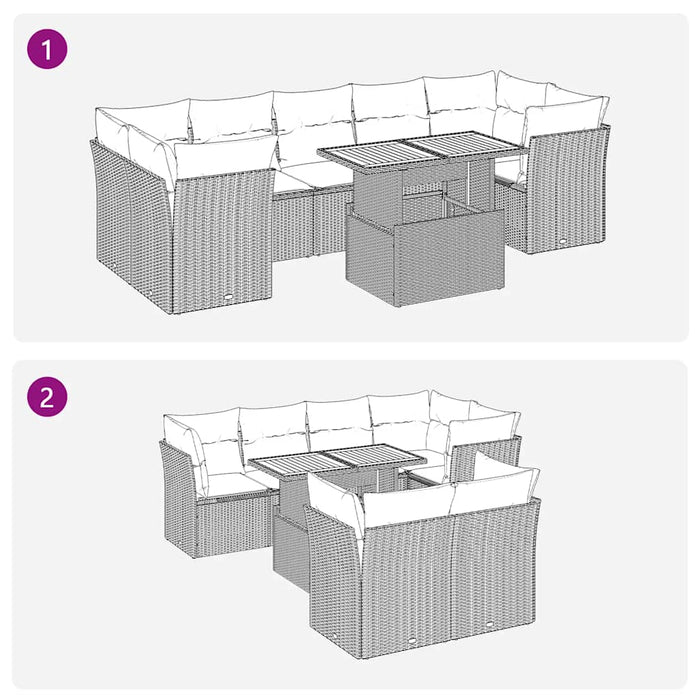 1

2