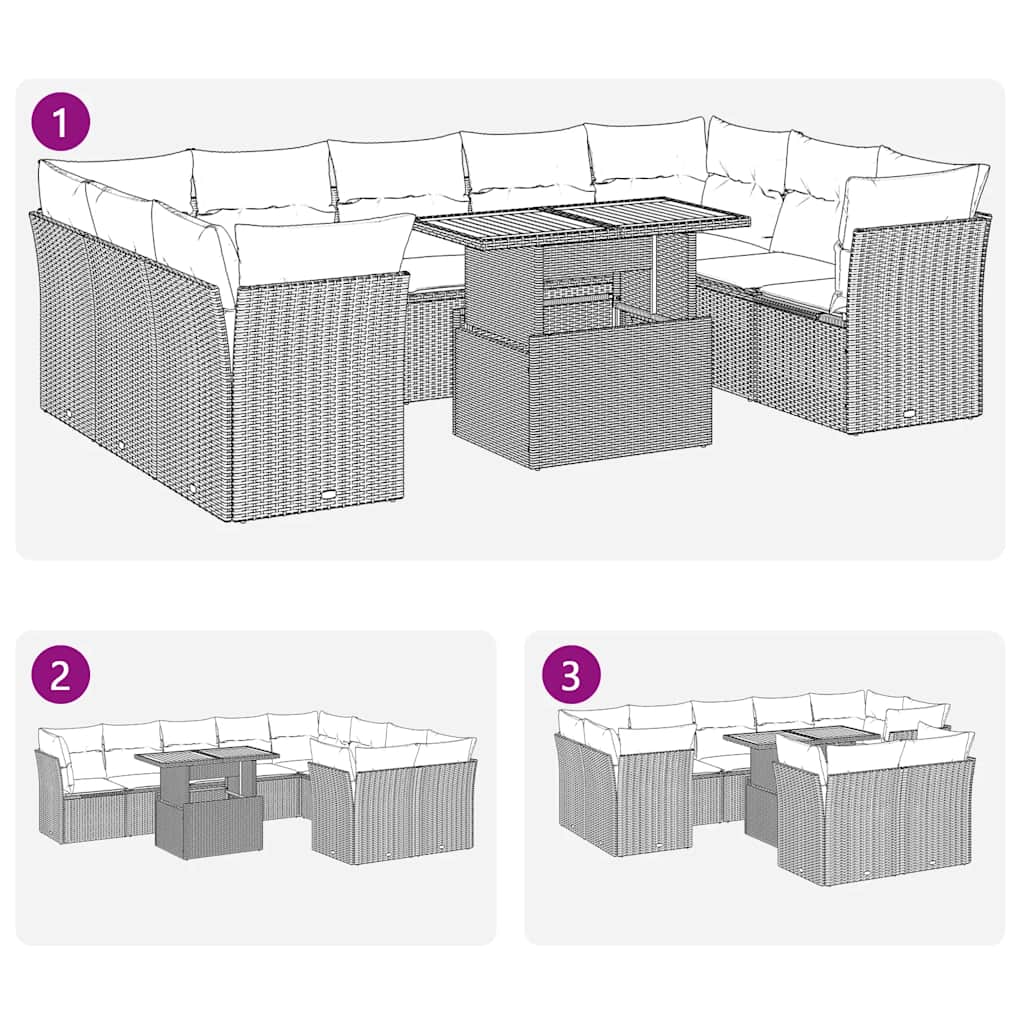 1

2

3