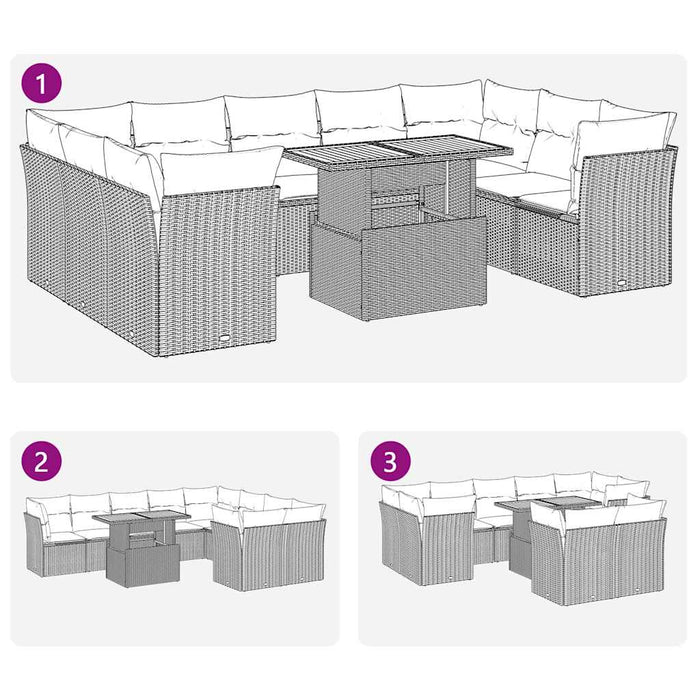 1

2

3