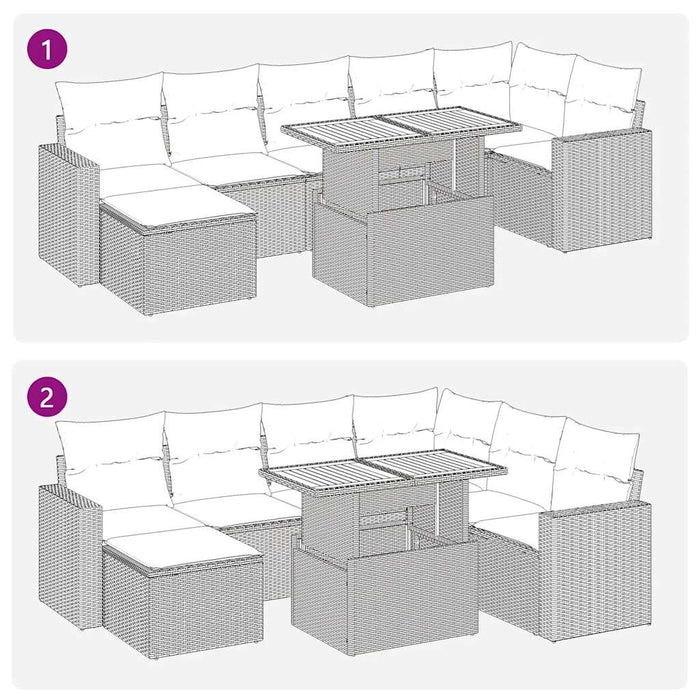 1

2