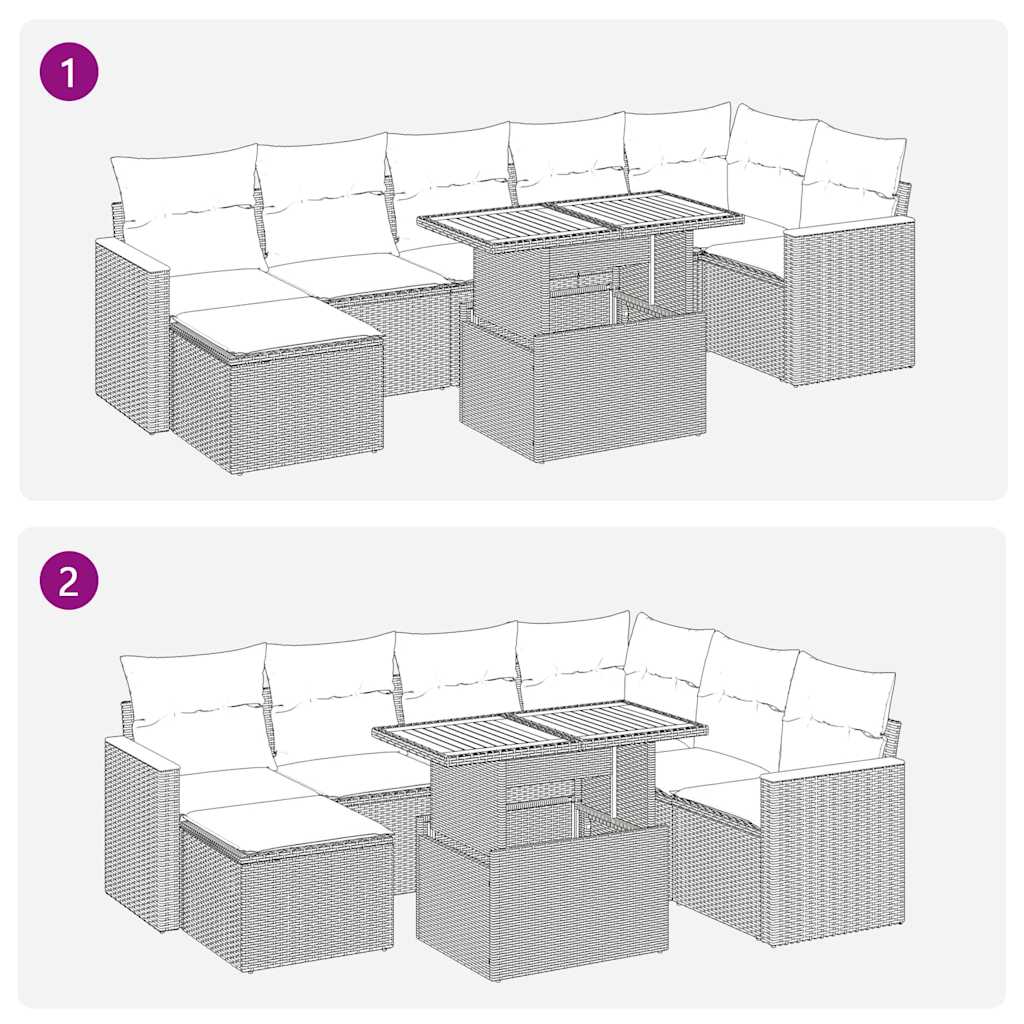 1

2