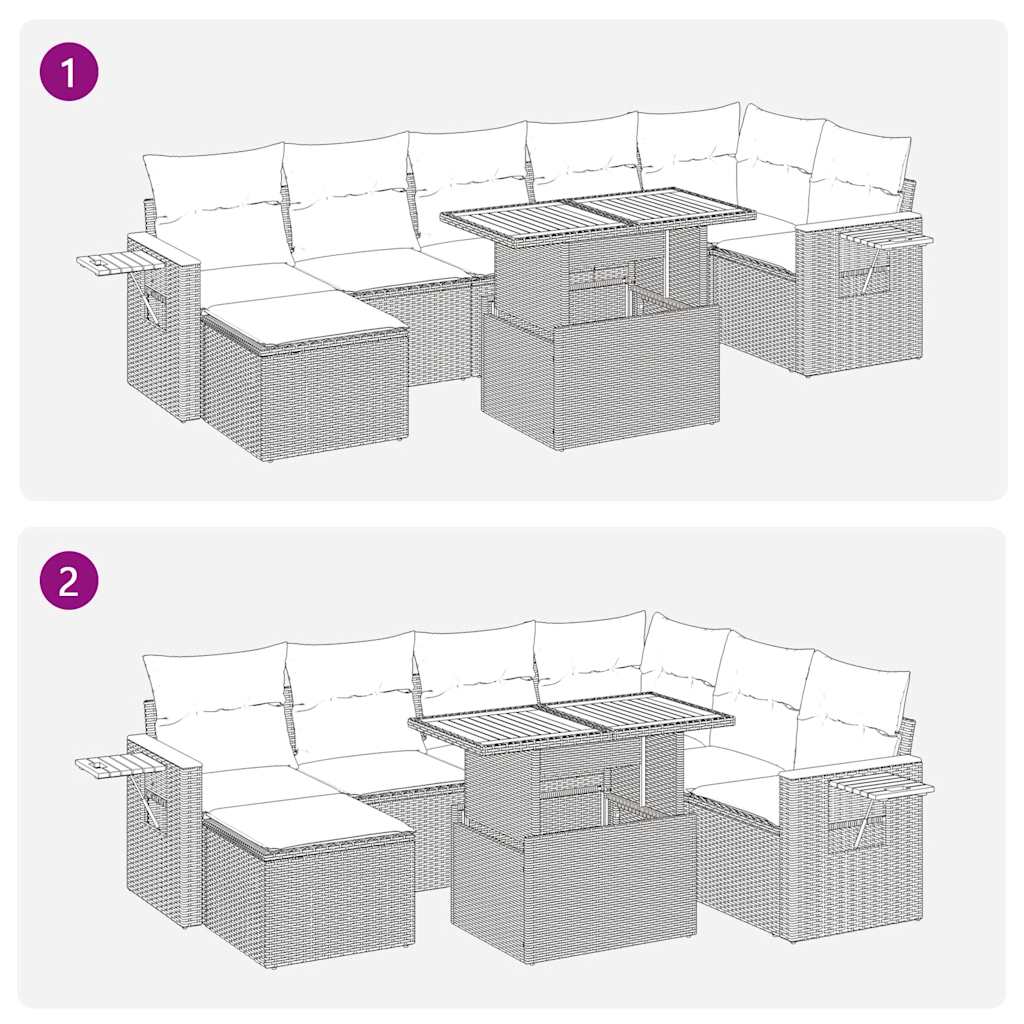 1

2