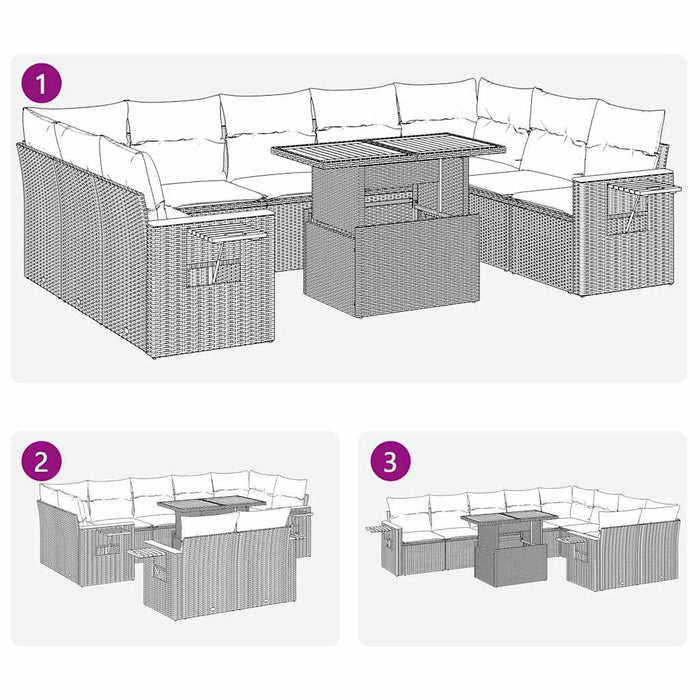 1

2

3