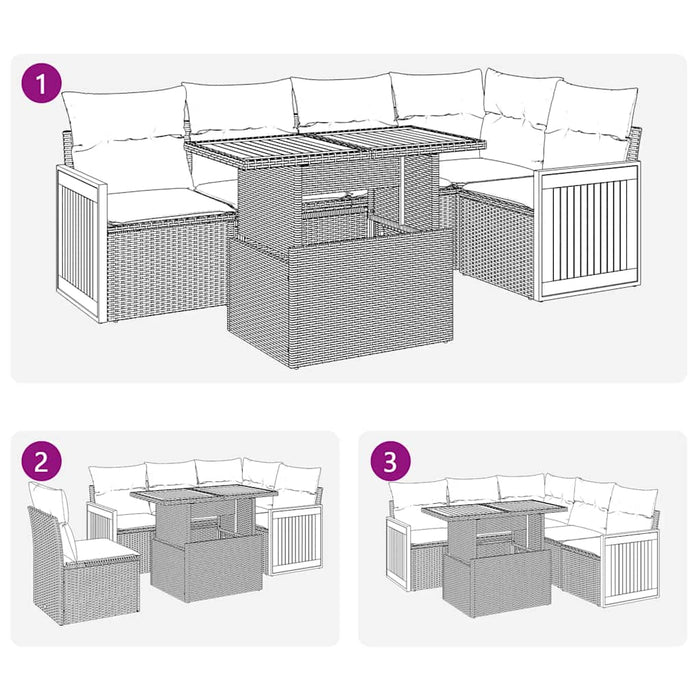 1

2

3