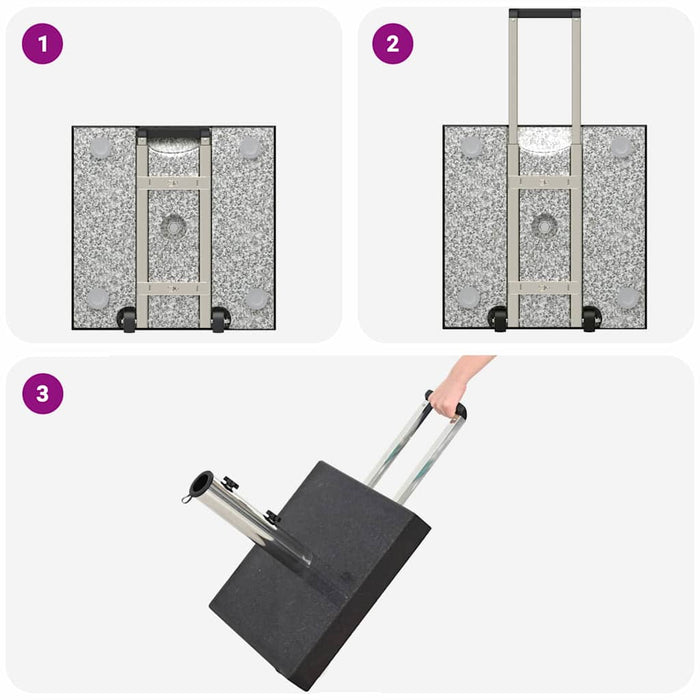 1

2

3