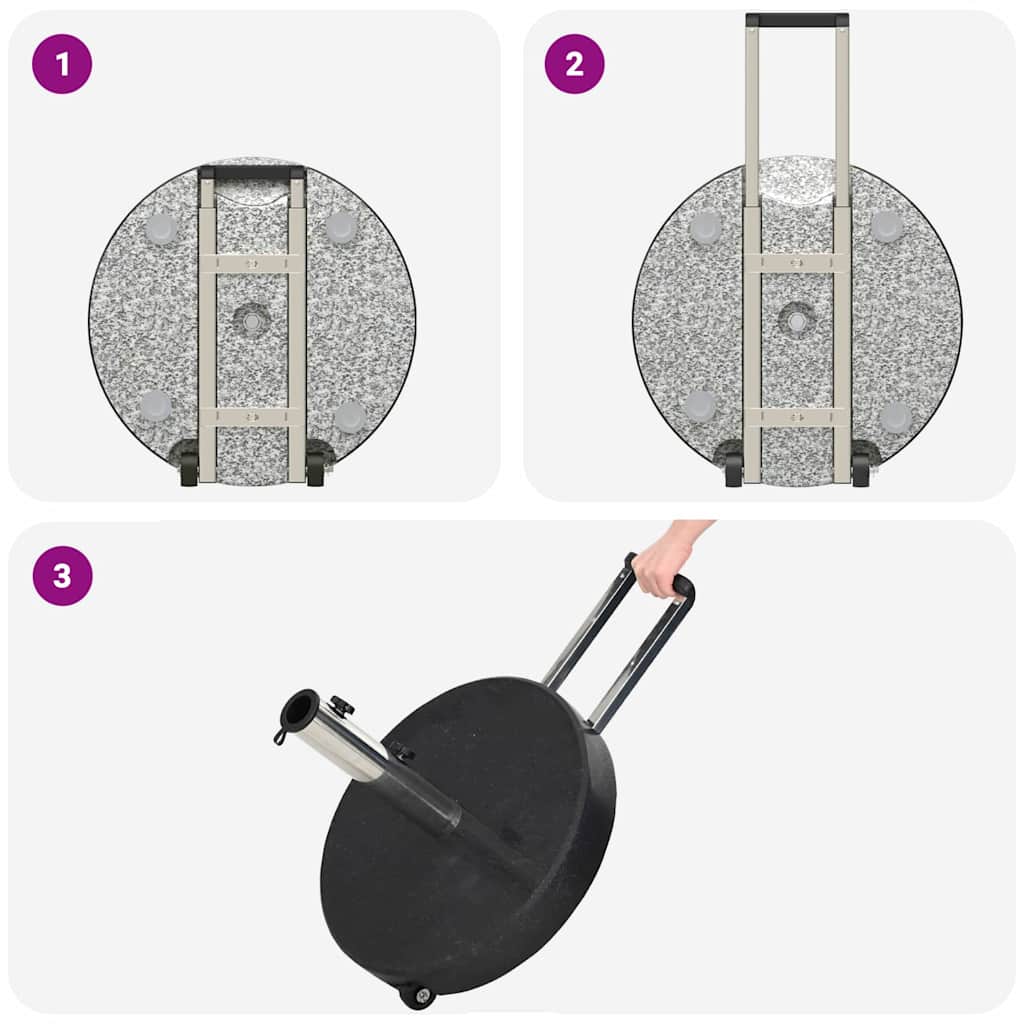 1

2

3