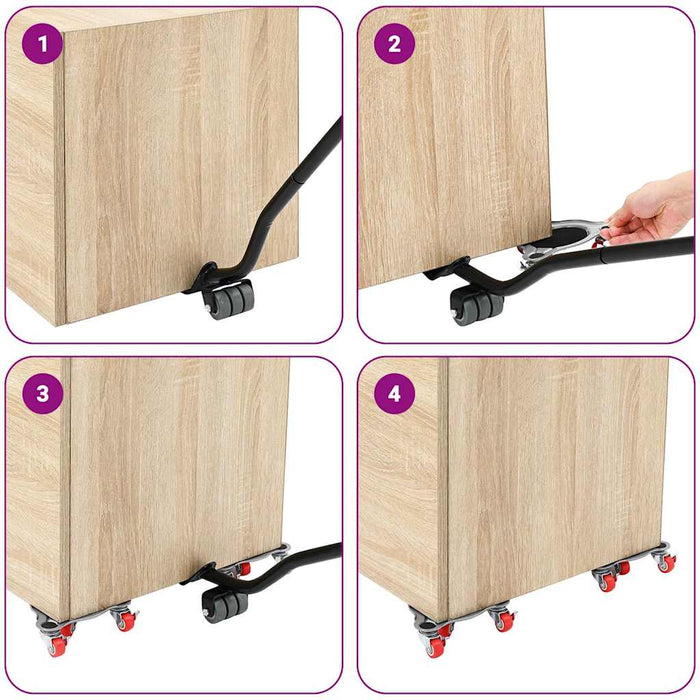 1

2

3

4