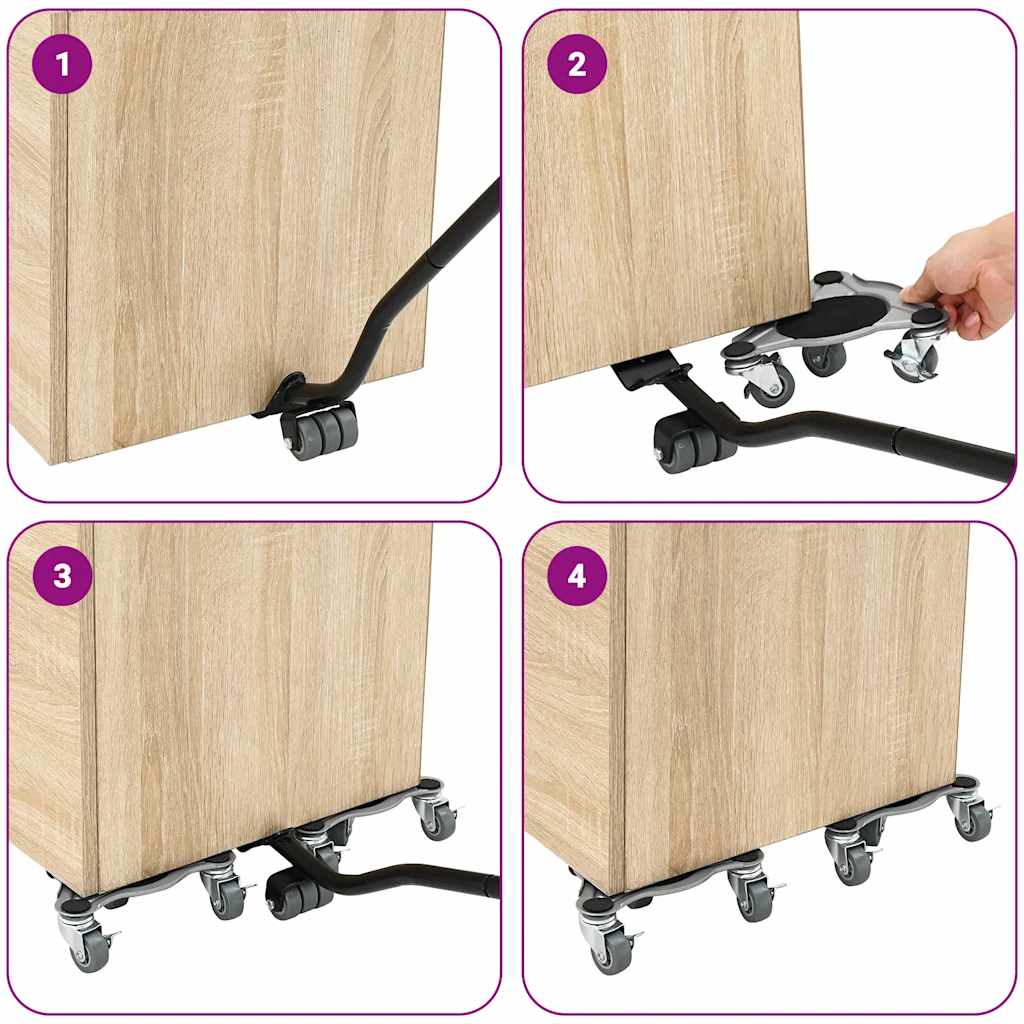 1

2

3

4