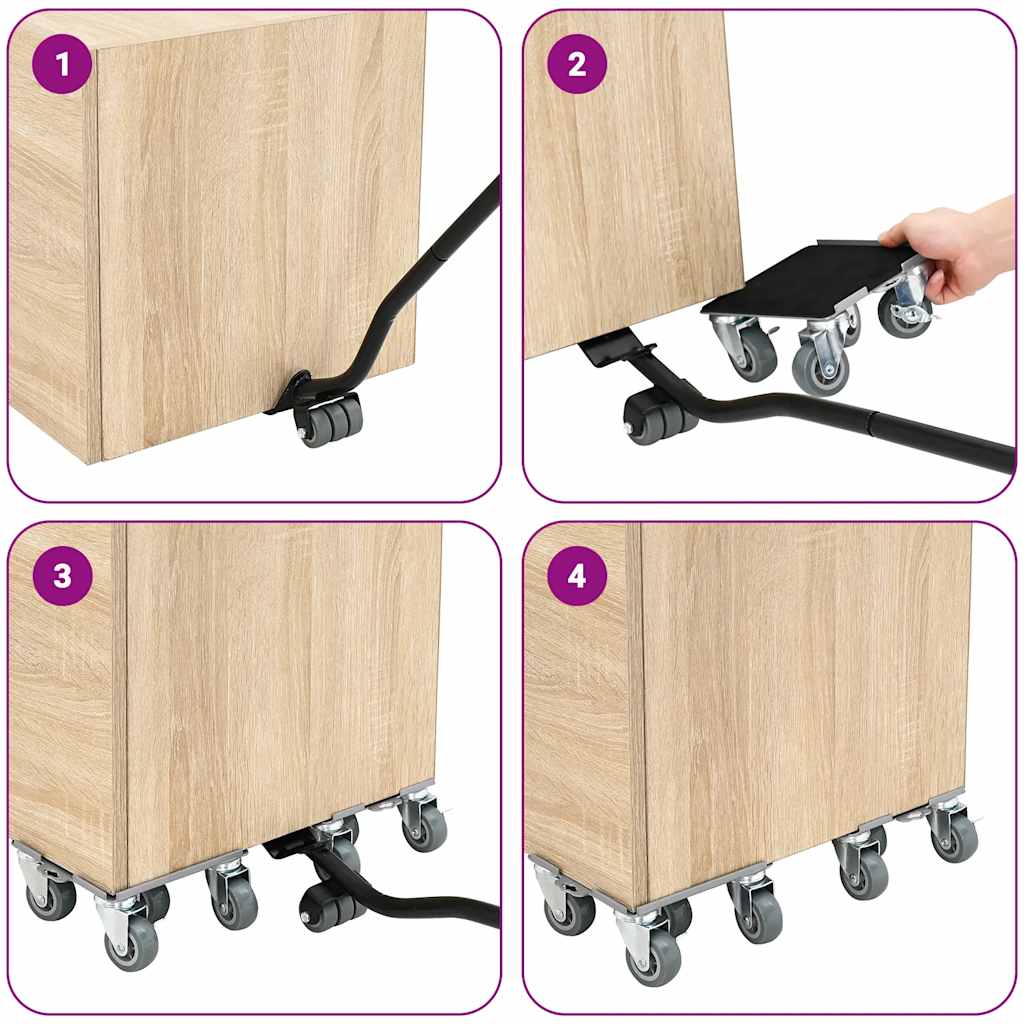 1

2

3

4