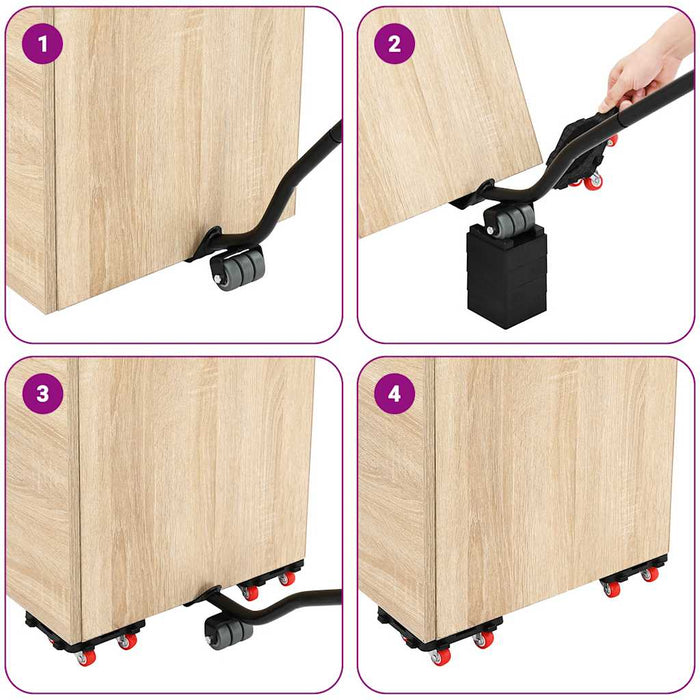 1

2

3

4