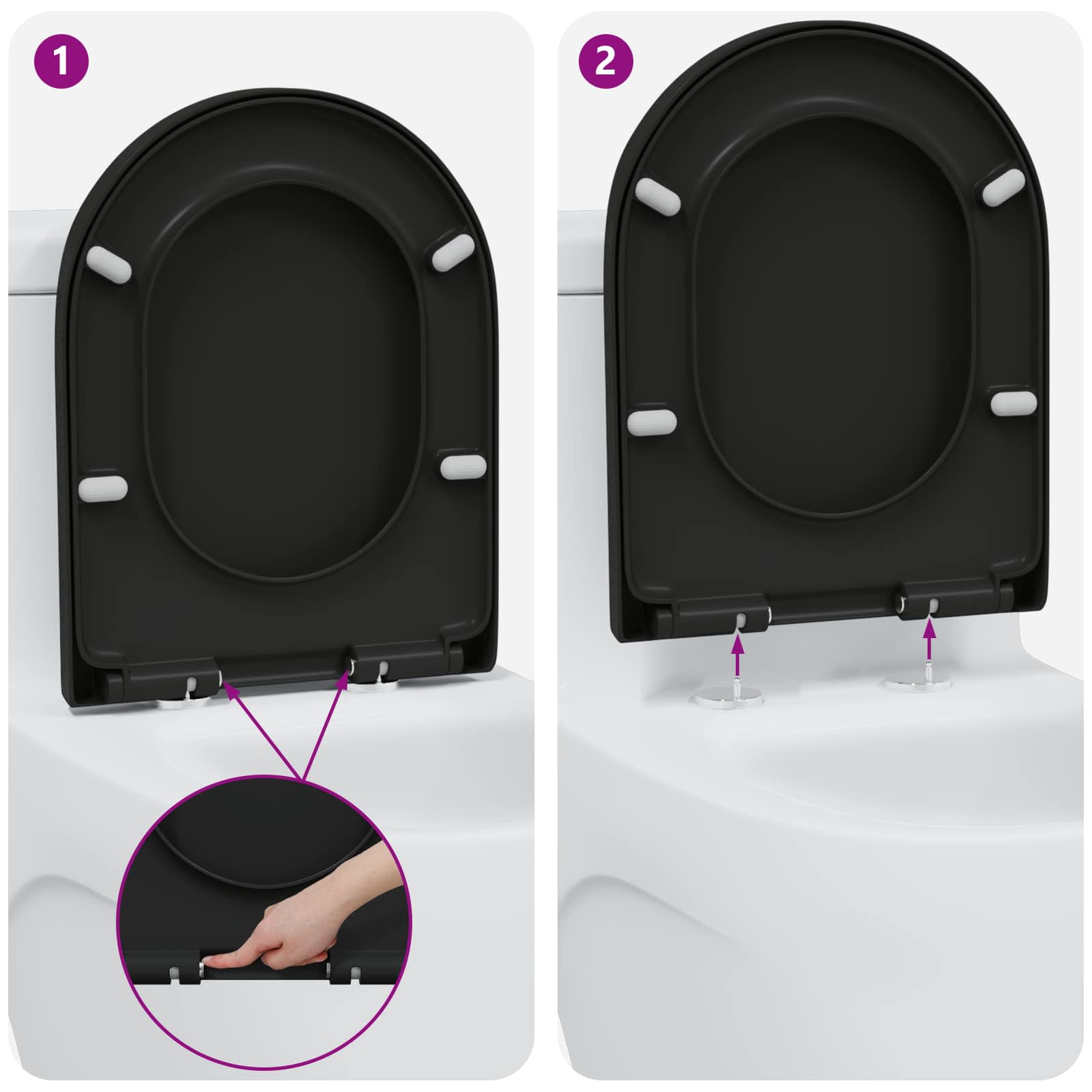 1

2