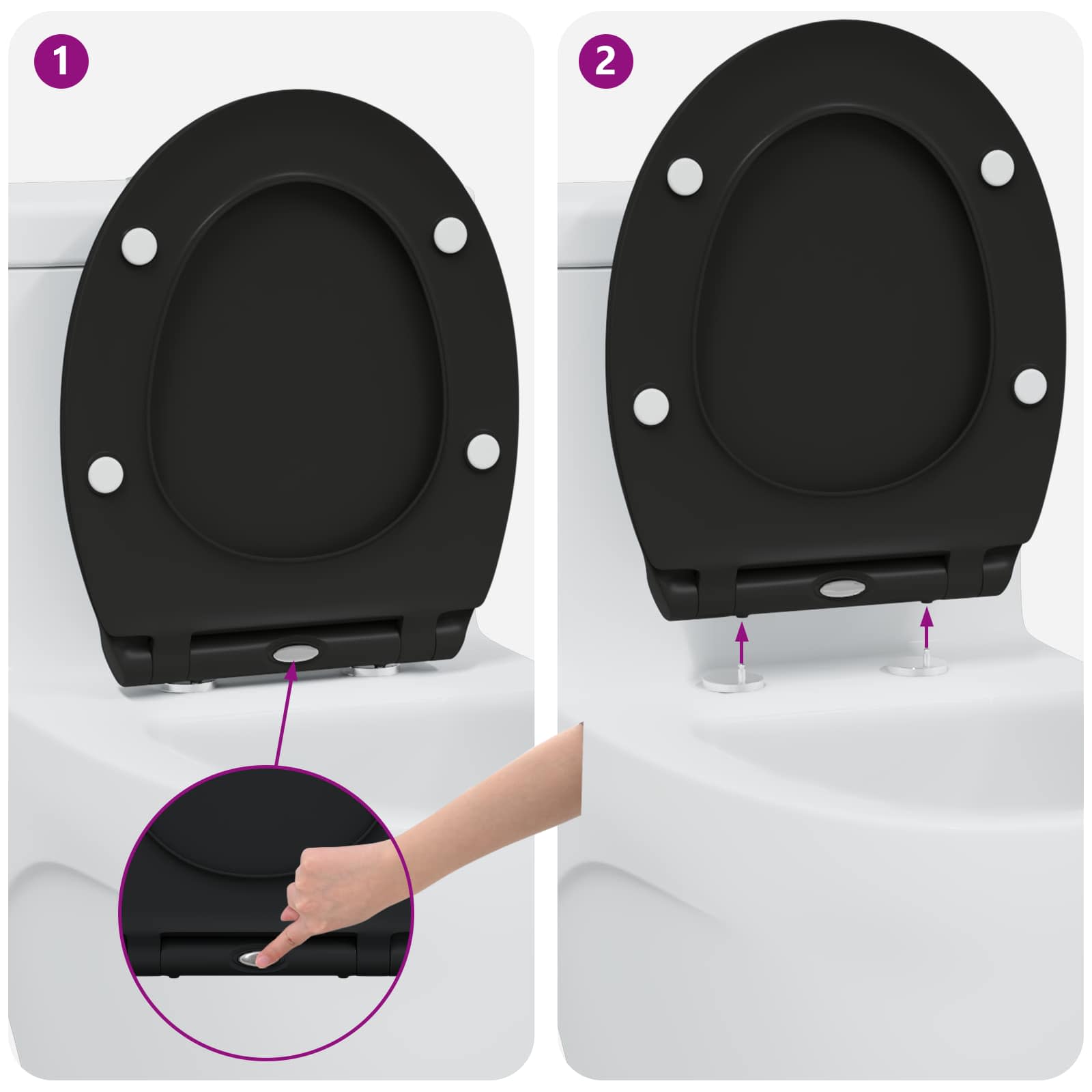 1

2