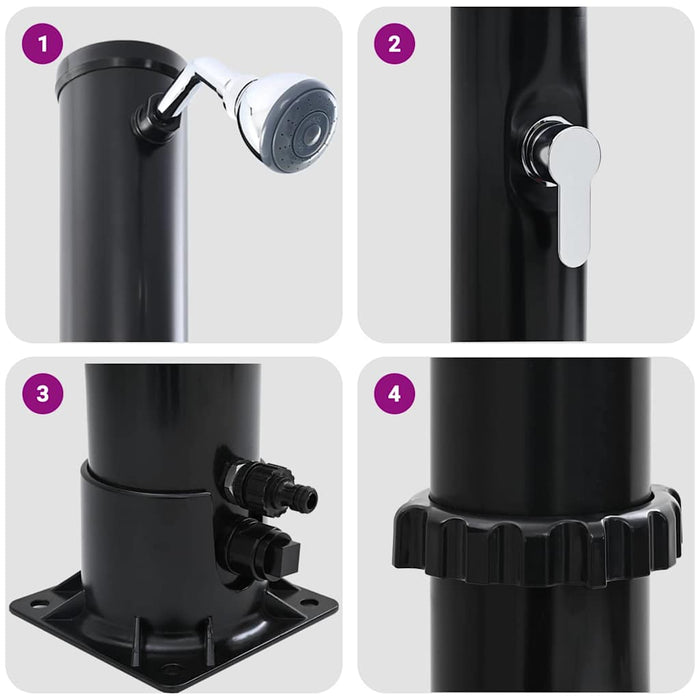 1

2

3

4