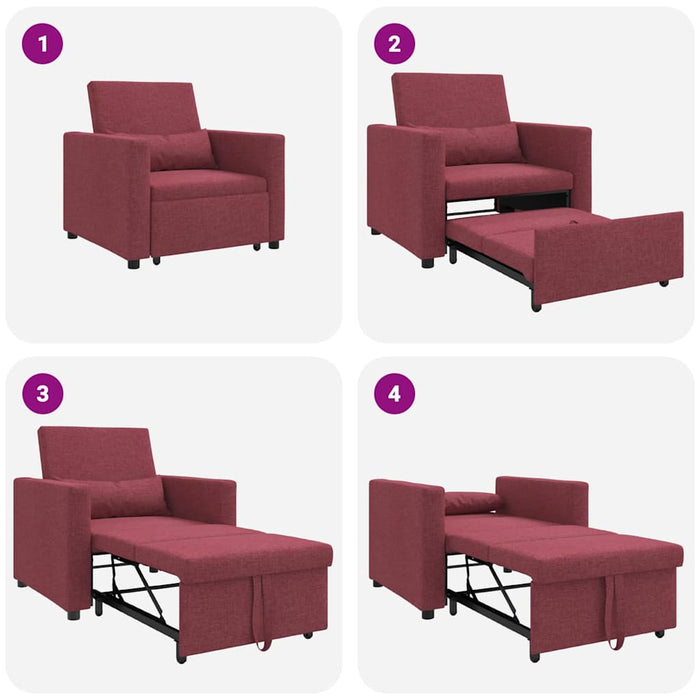 1

2

3

4