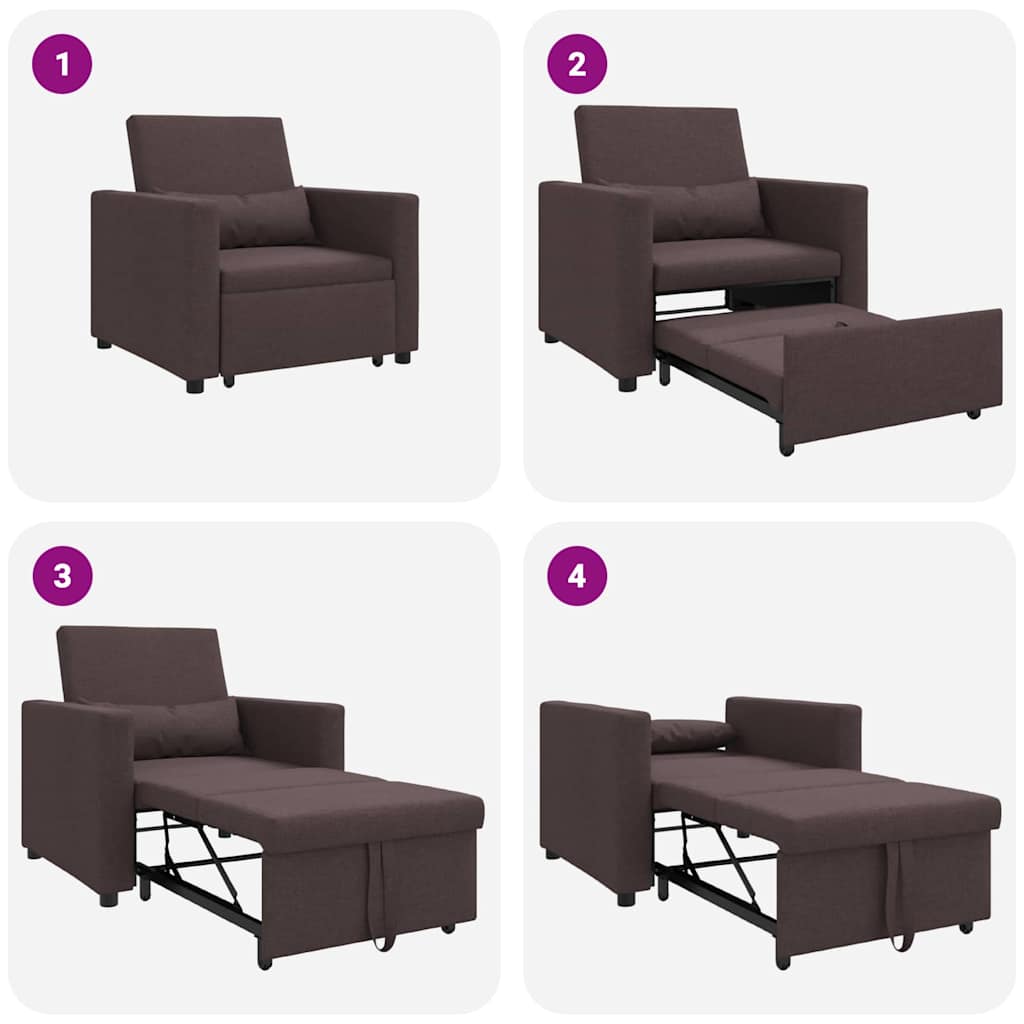 1

2

3

4