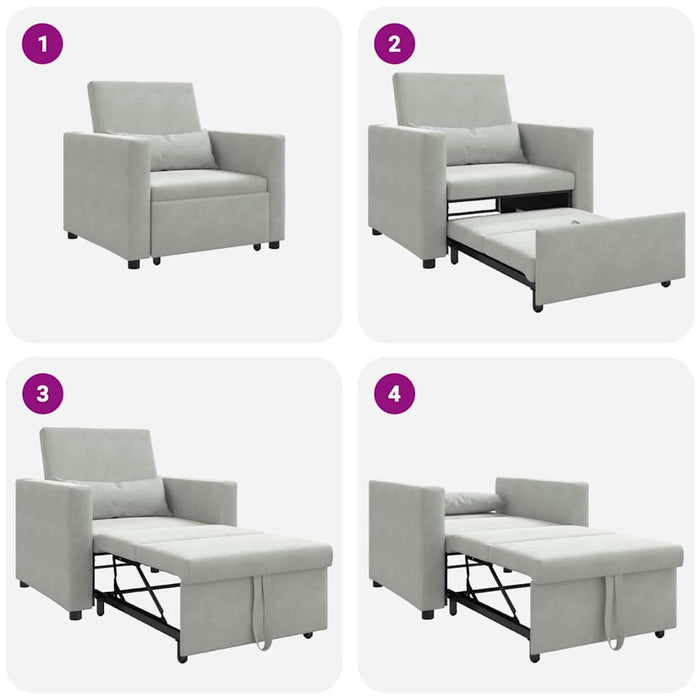 1

2

3

4