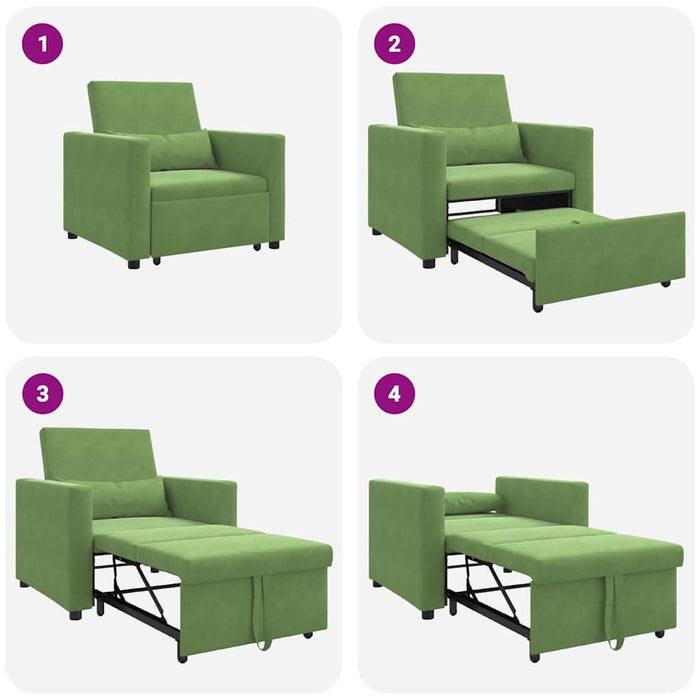 1

2

3

4