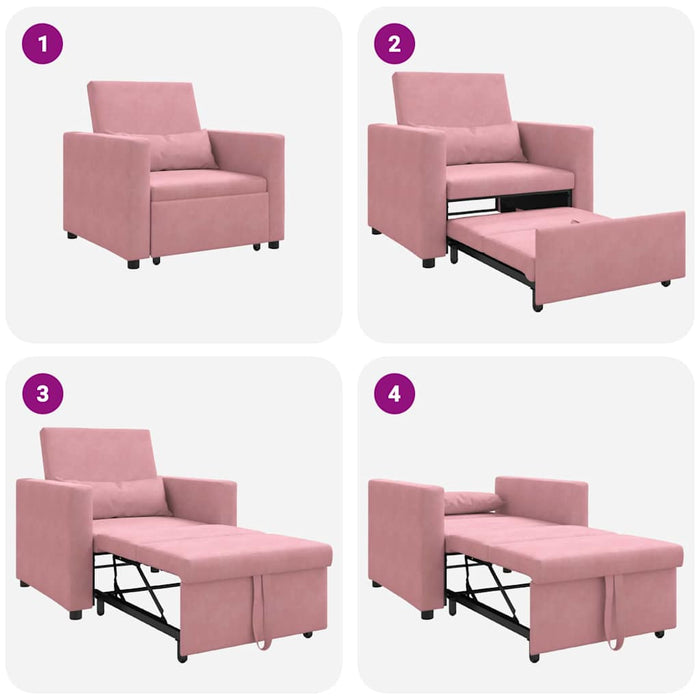 1

2

3

4