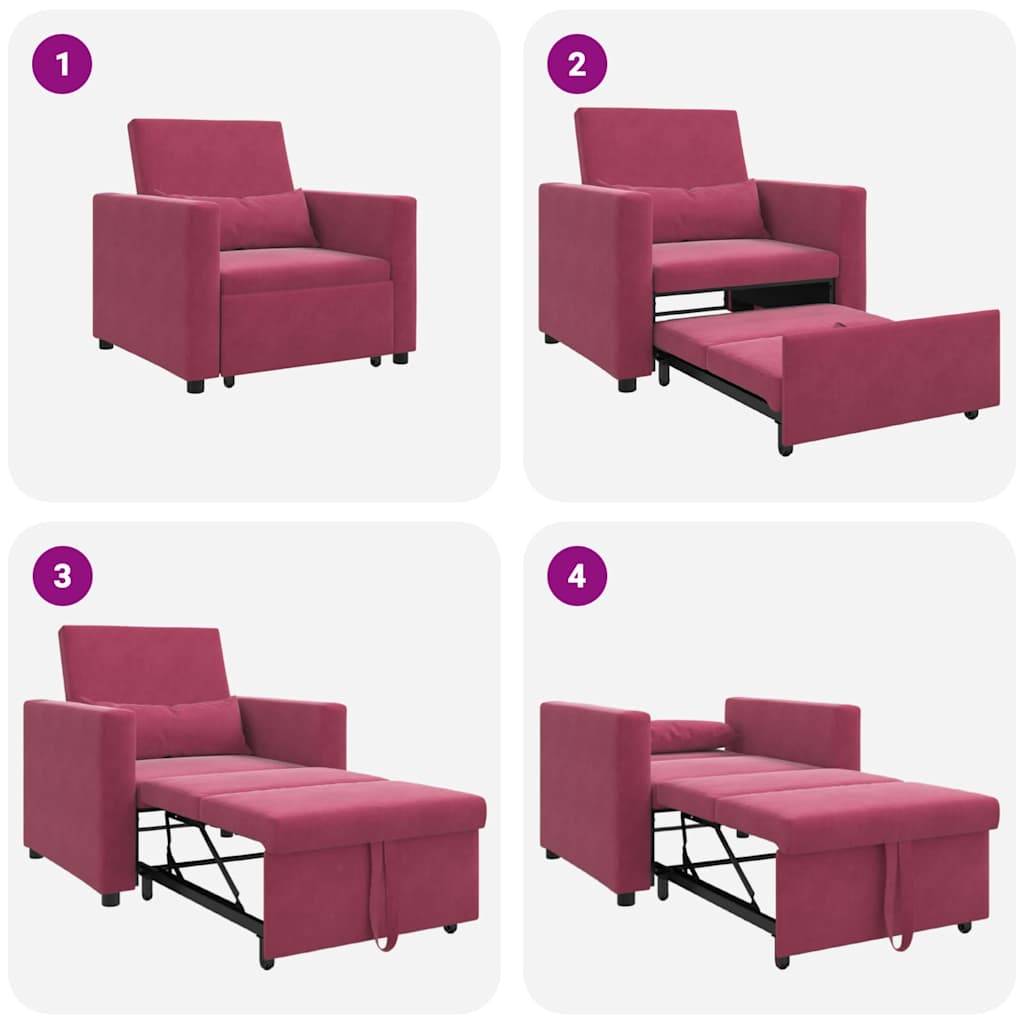 1

2

3

4