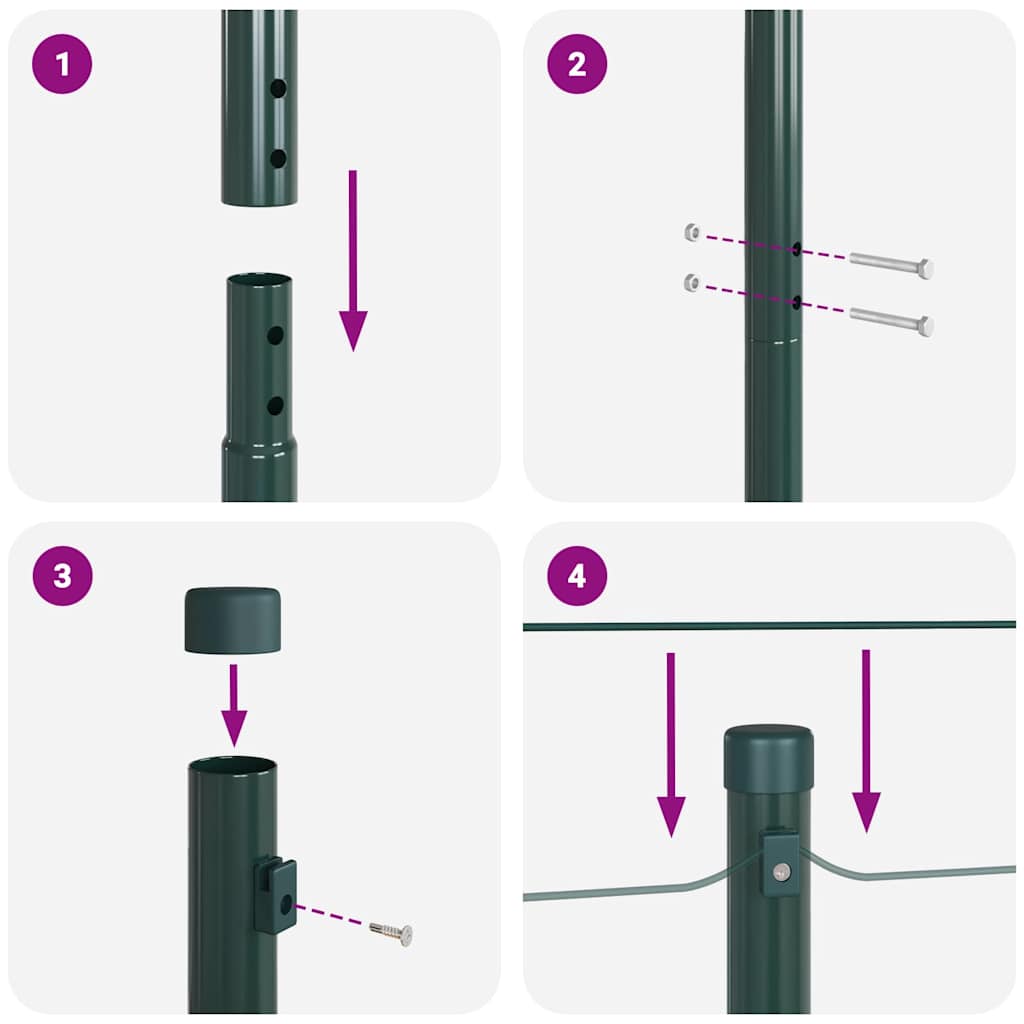 1

2

3

4