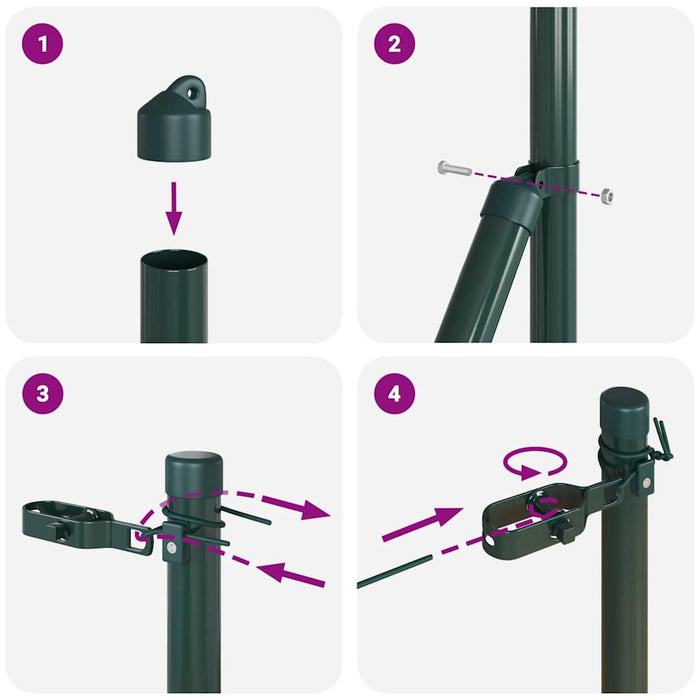 1

2

3

4