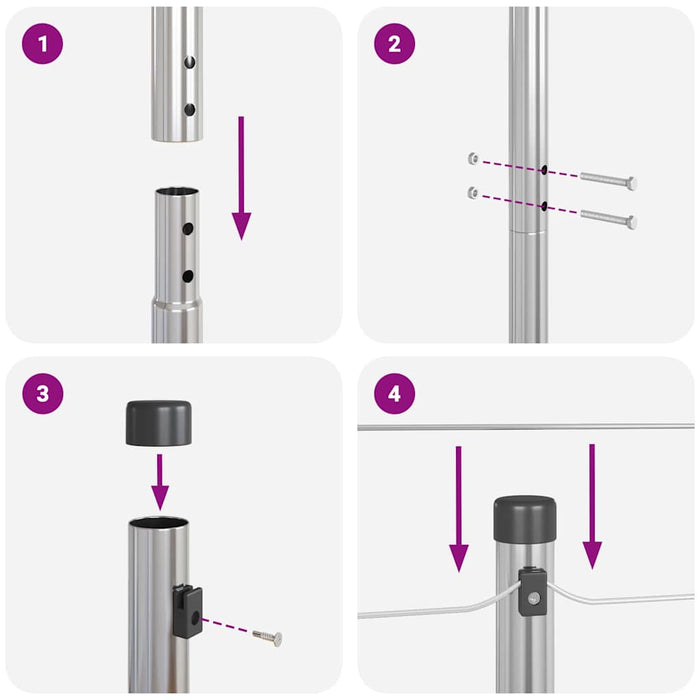 1

2

3

4