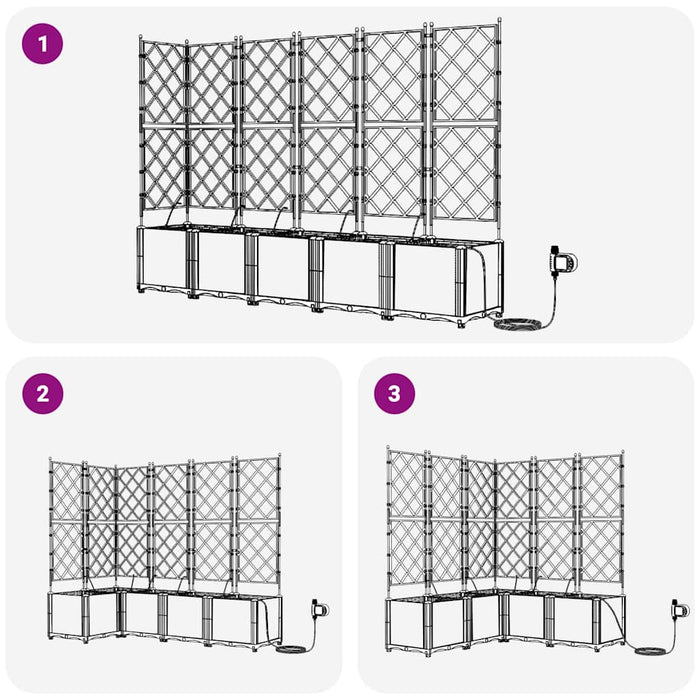 1

2

3