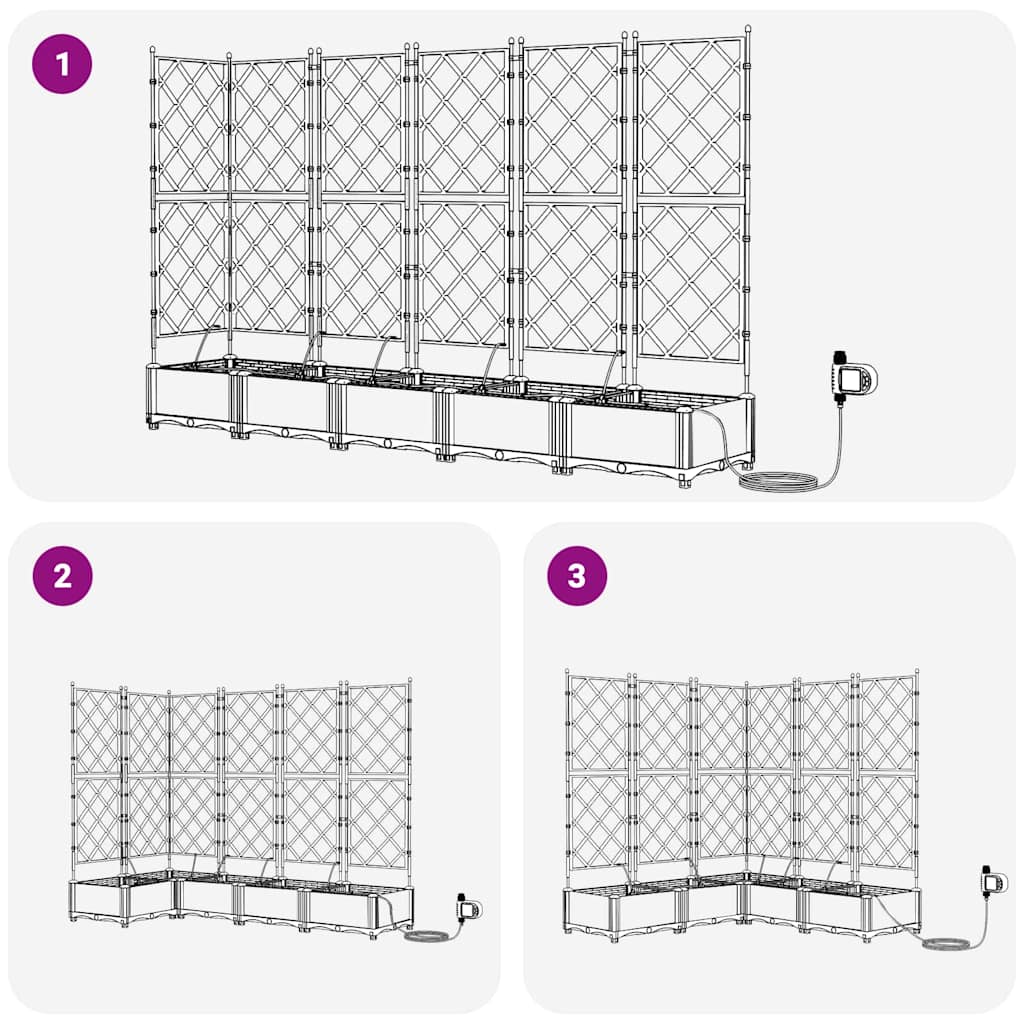 1

2

3