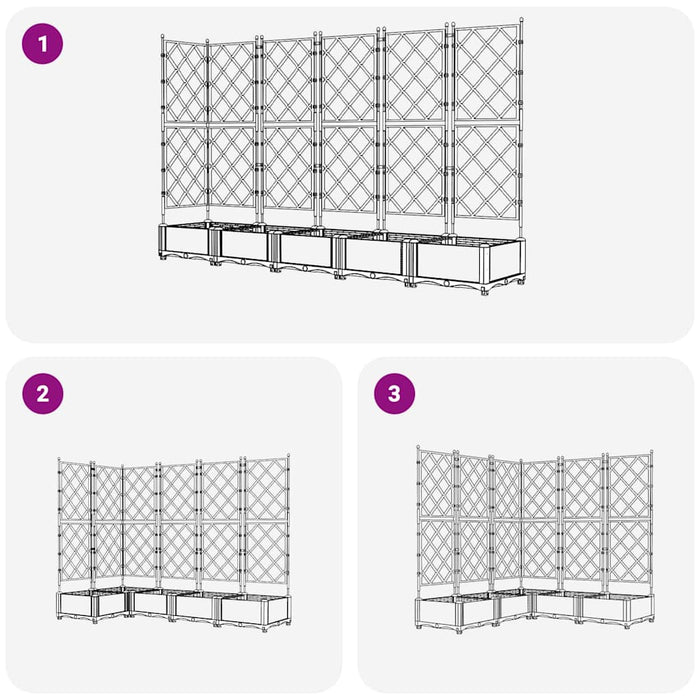 1

2

3