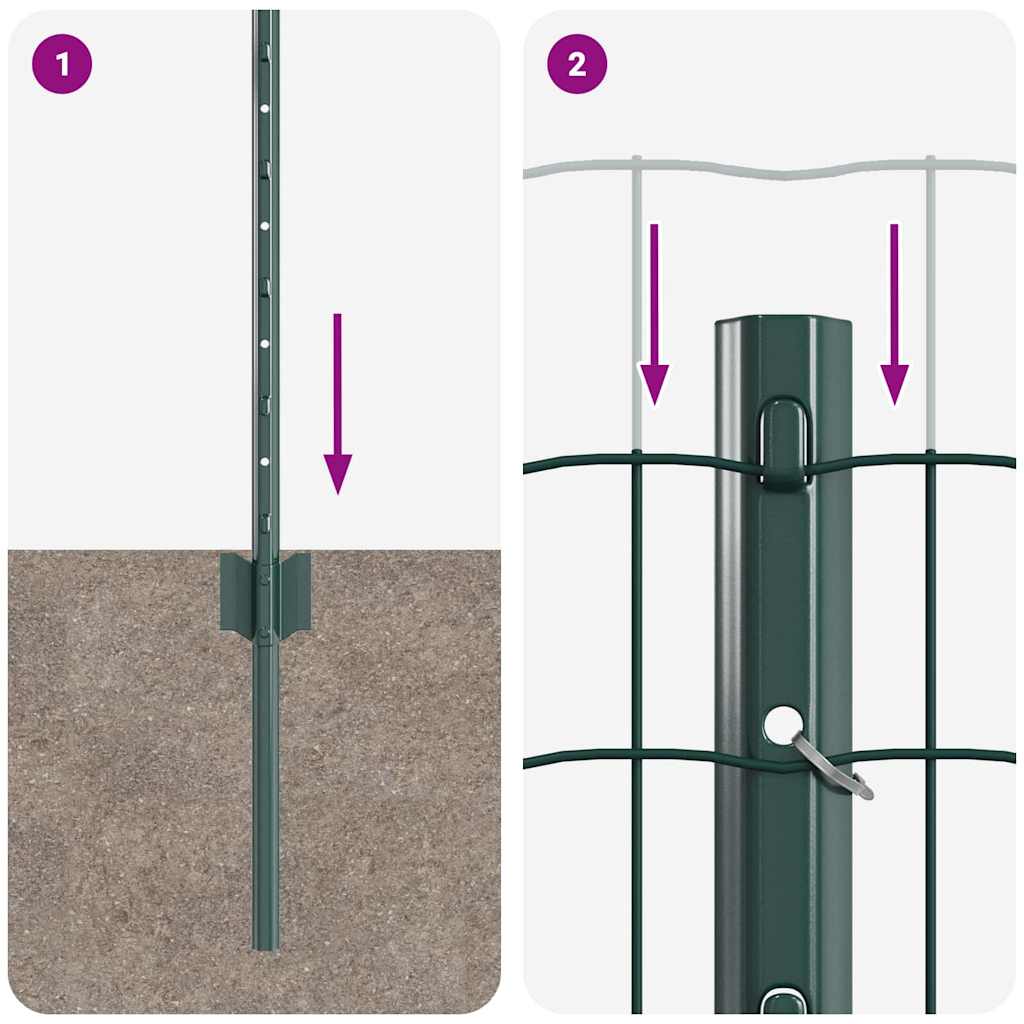 1

2