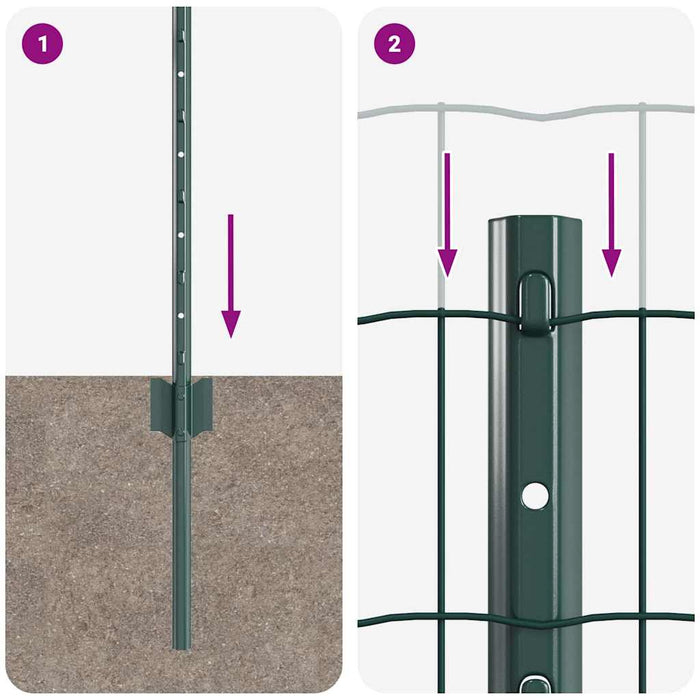 1

2