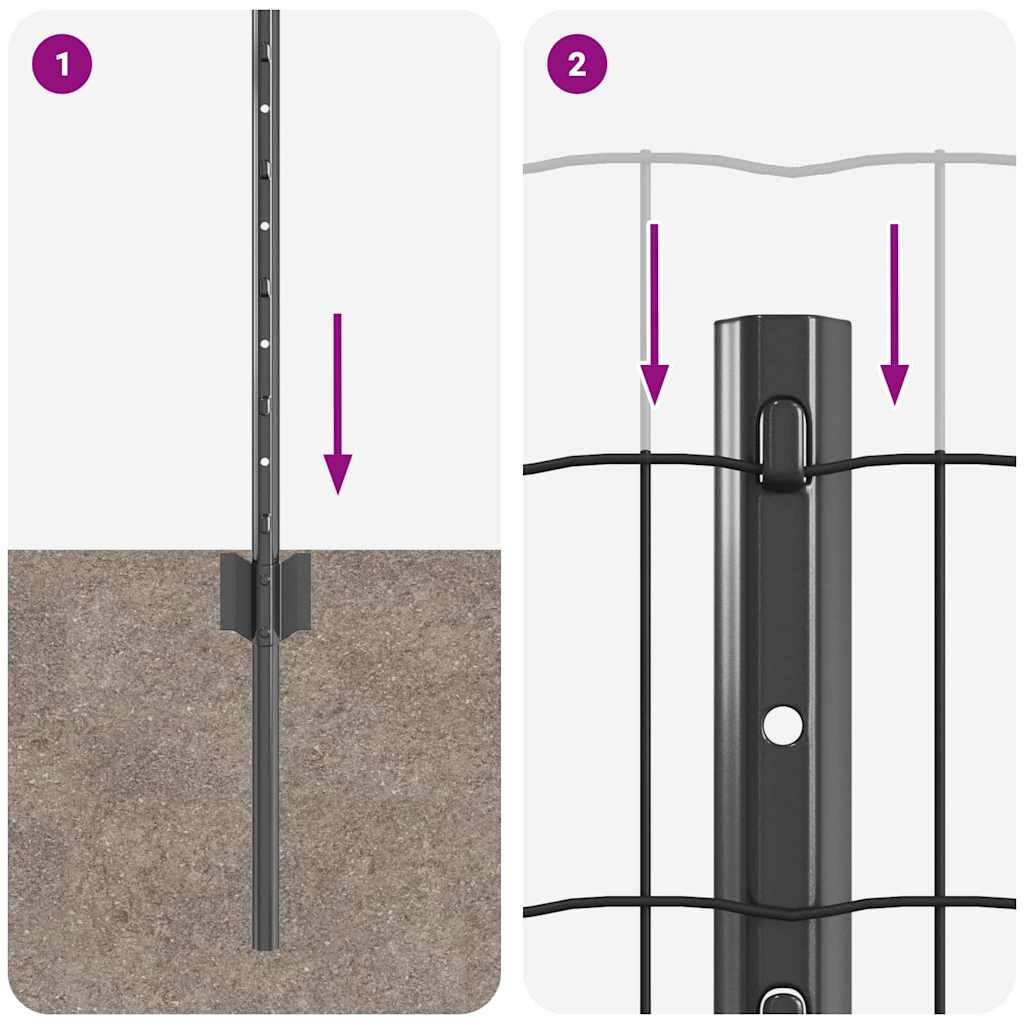 1

2