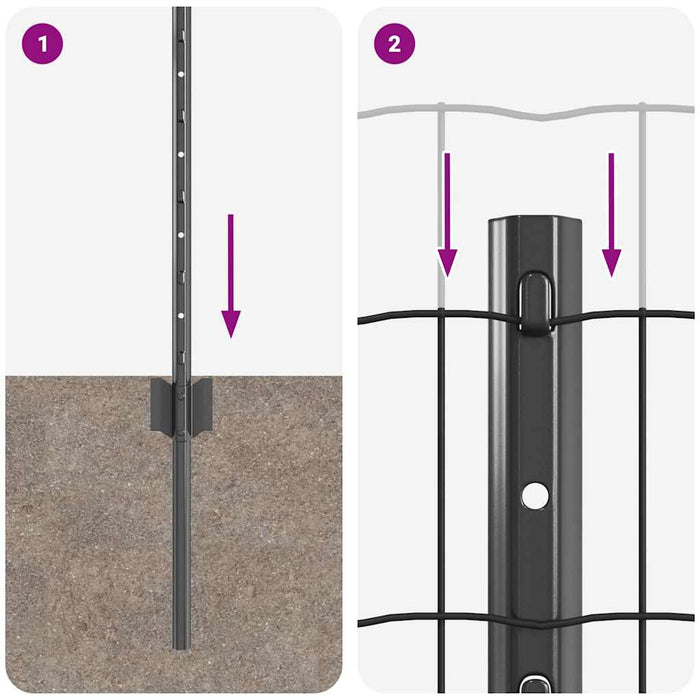 1

2