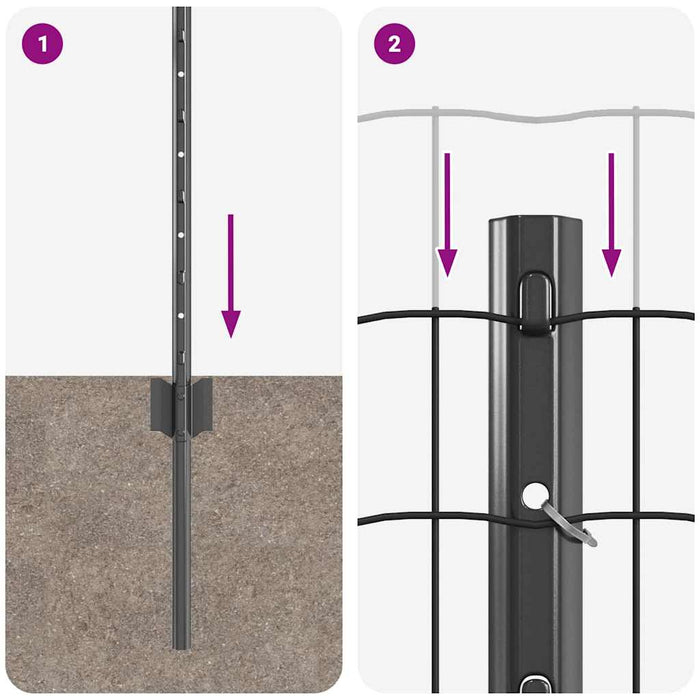 1

2