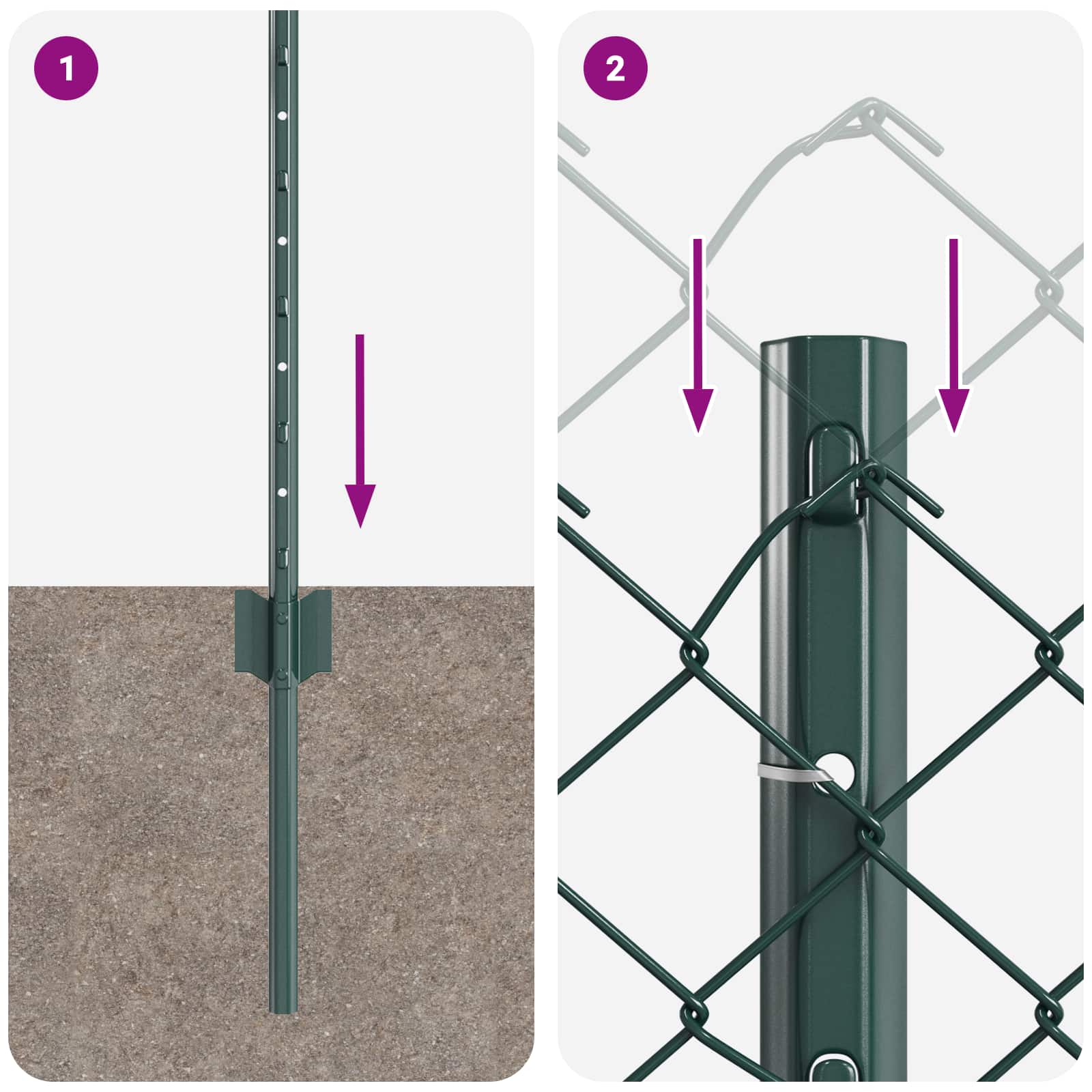 1

2