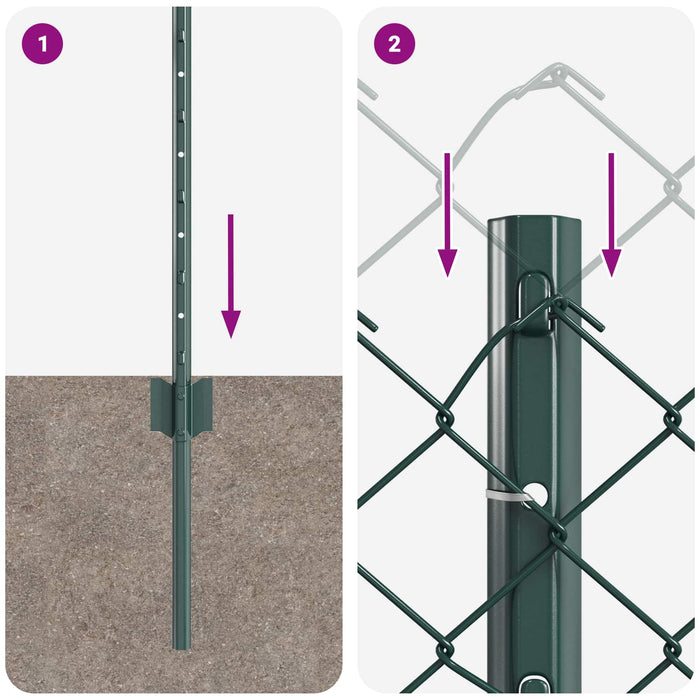 1

2