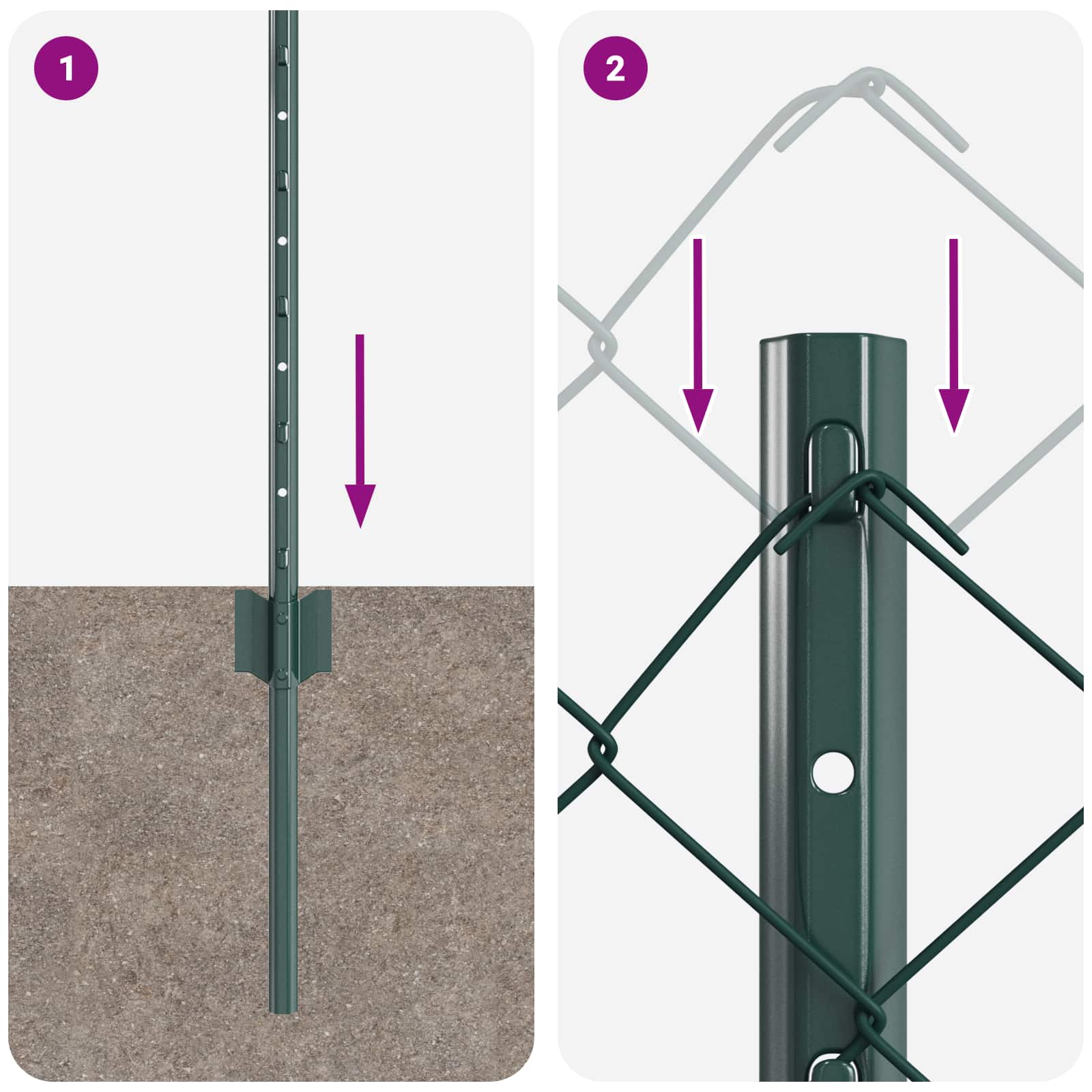 1

2