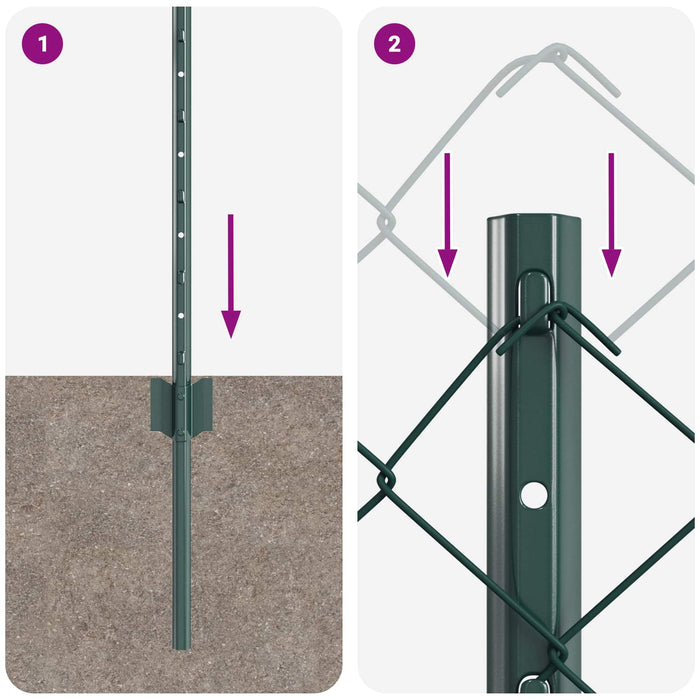 1

2