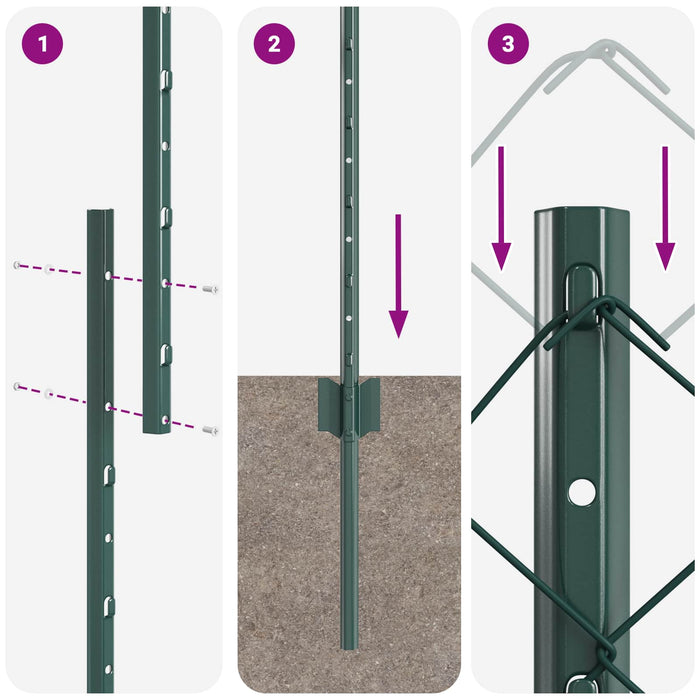 1

2

3