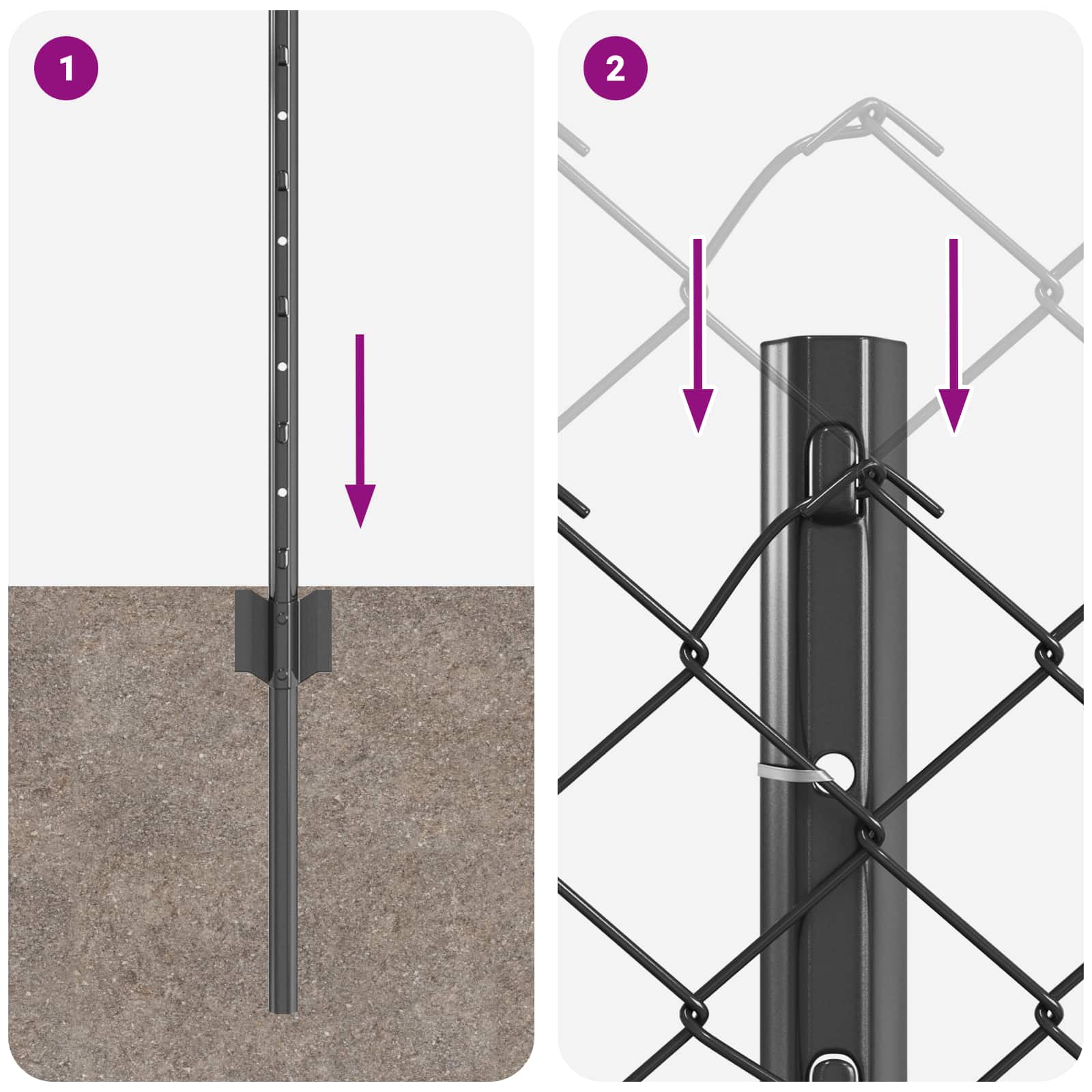 1

2