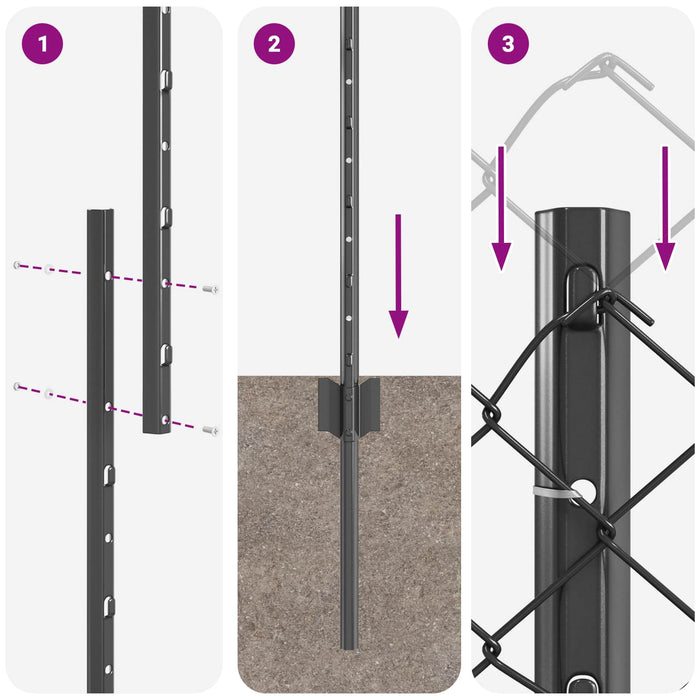 1

2

3