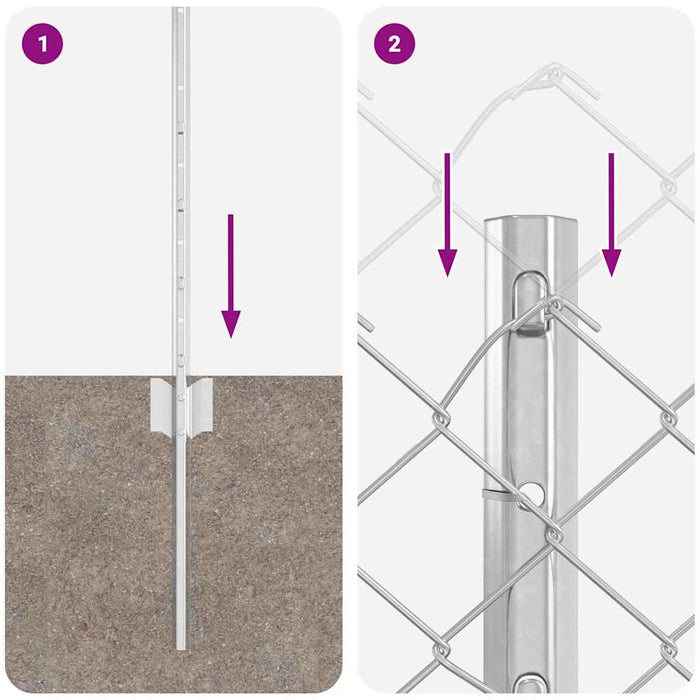 1

2