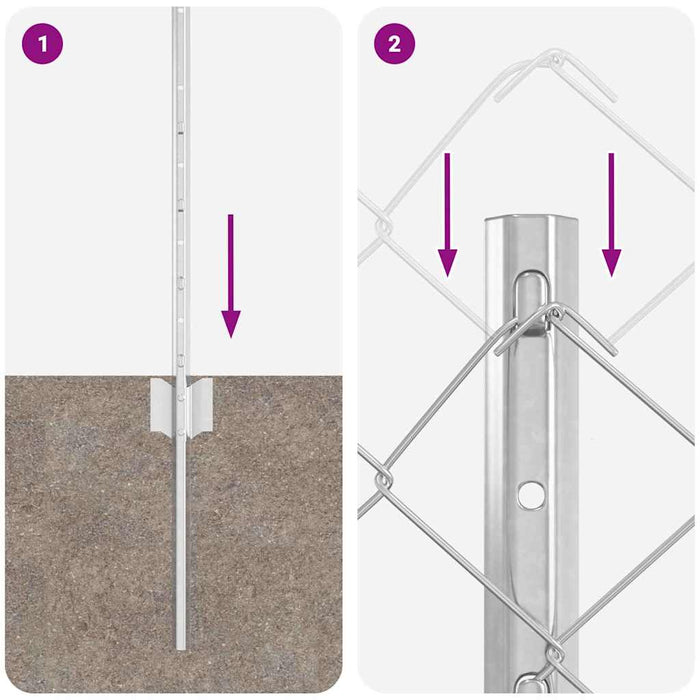 1

2