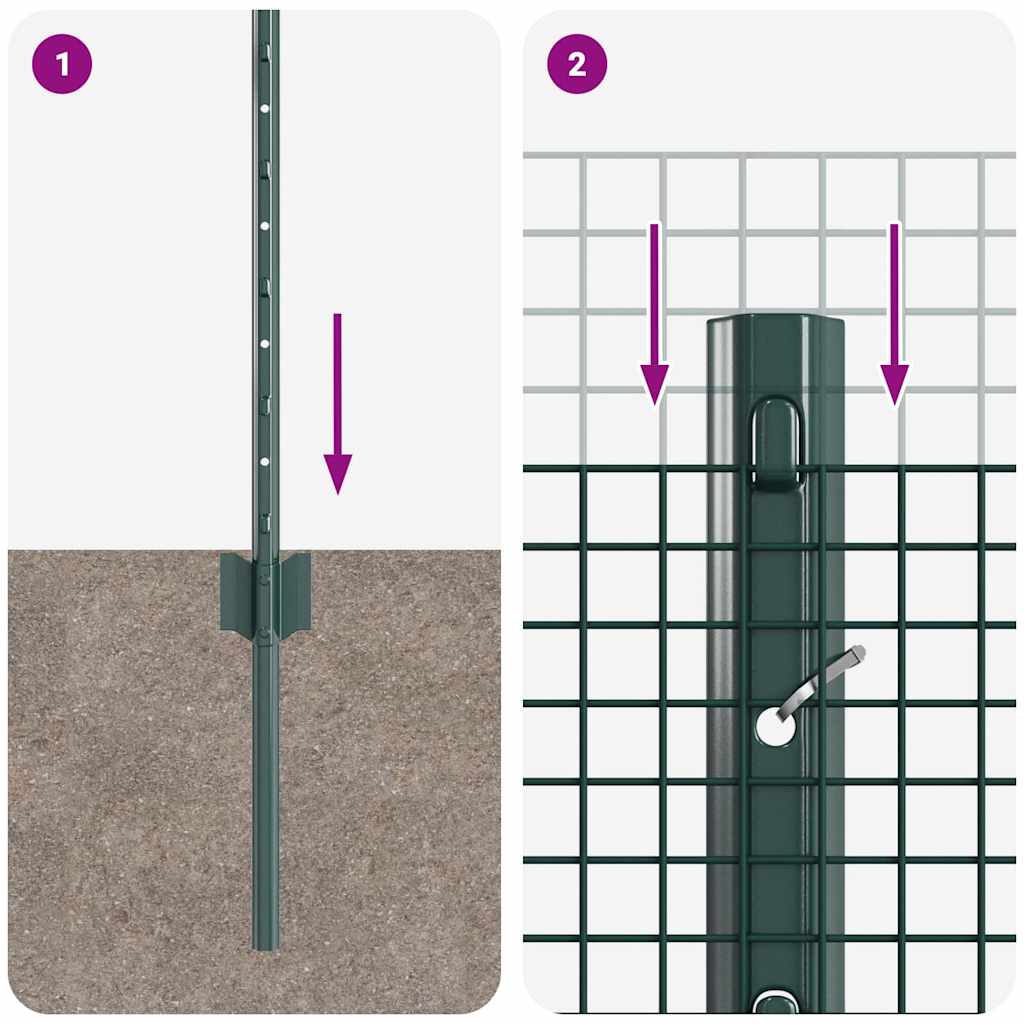 1

2