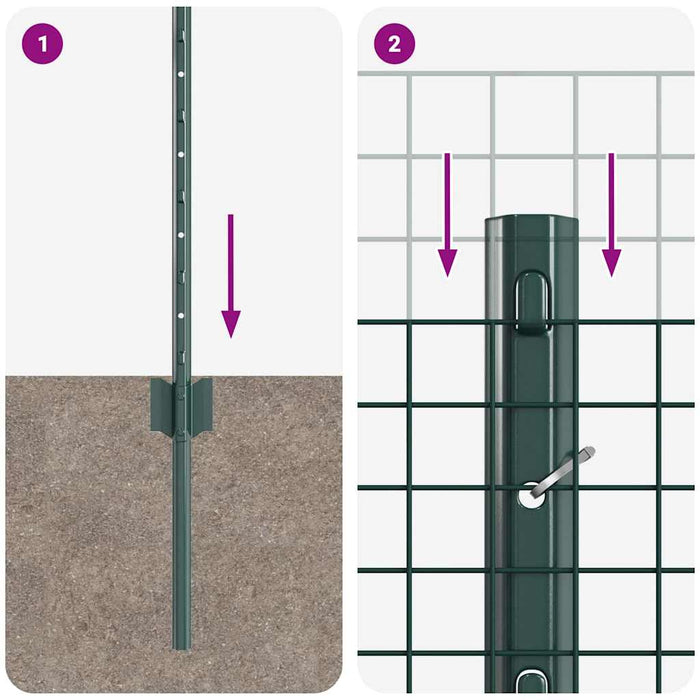 1

2