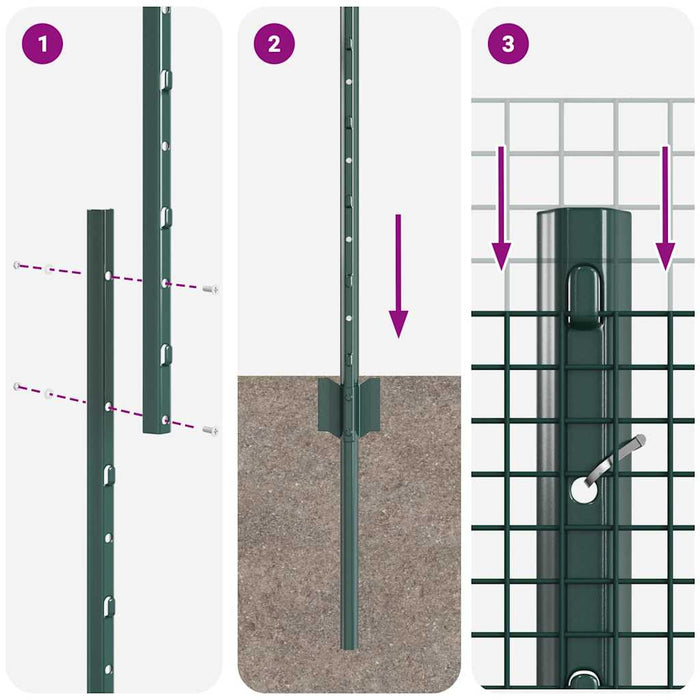 1

2

3