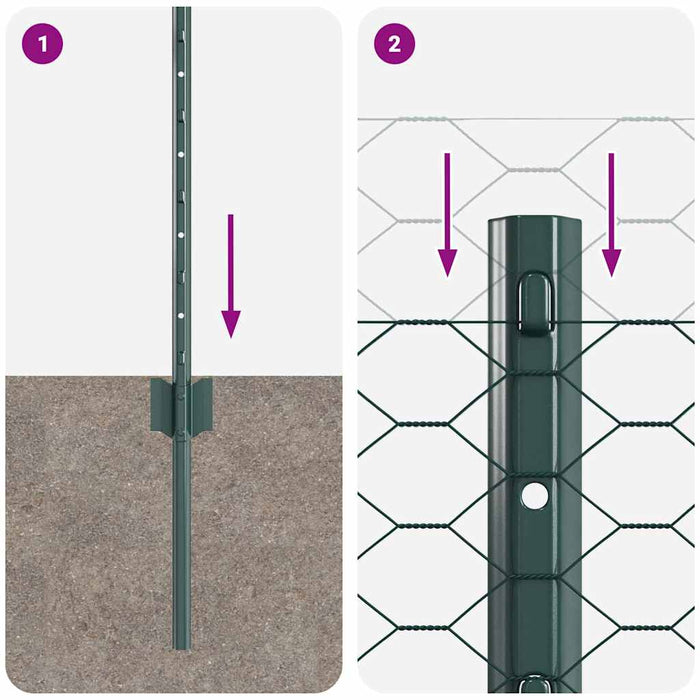 1

2