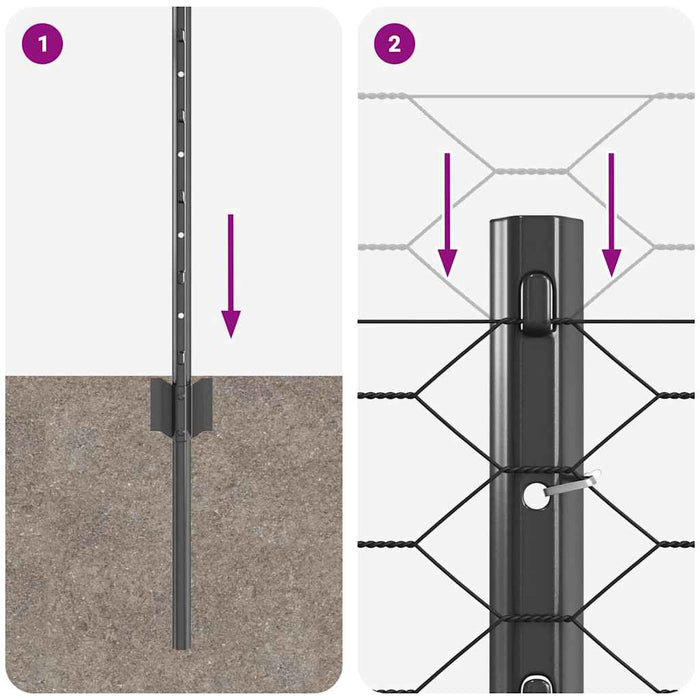 1

2